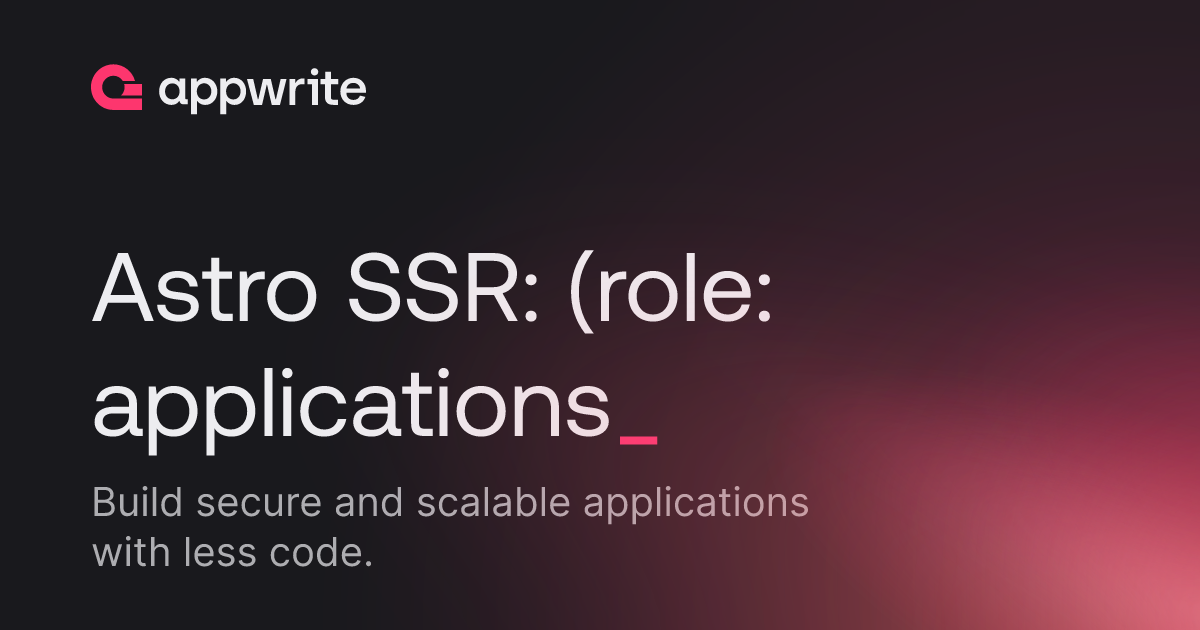 appwrite

Astro SSR: (role: applications_

Build secure and scalable applications with less code.